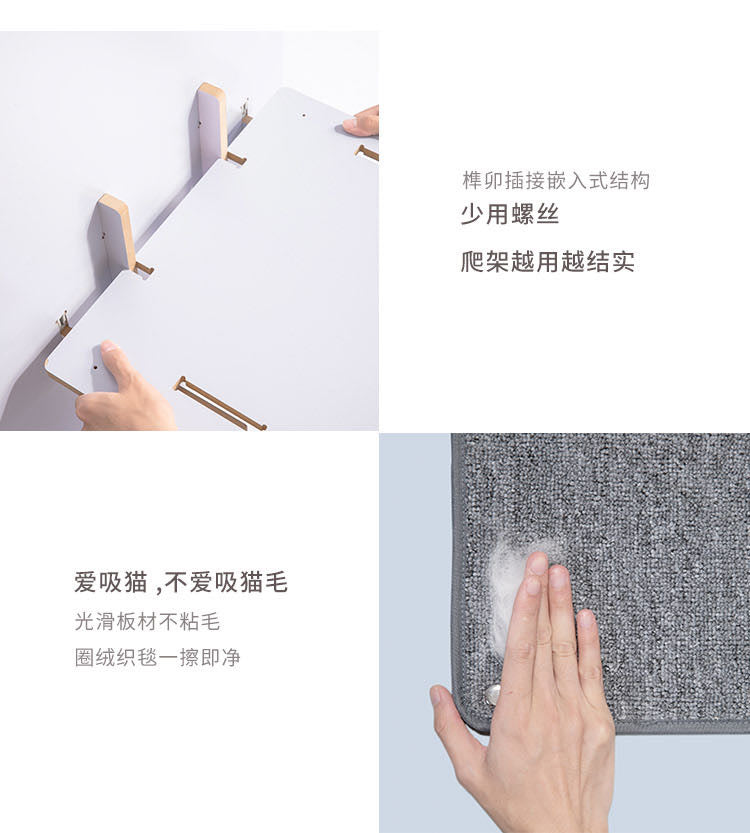 榫卯插接嵌入式结构
少用螺丝
爬架越用越结实

爱吸猫 ,不爱吸猫毛
光滑板材不粘毛
圈绒织毯一擦即净