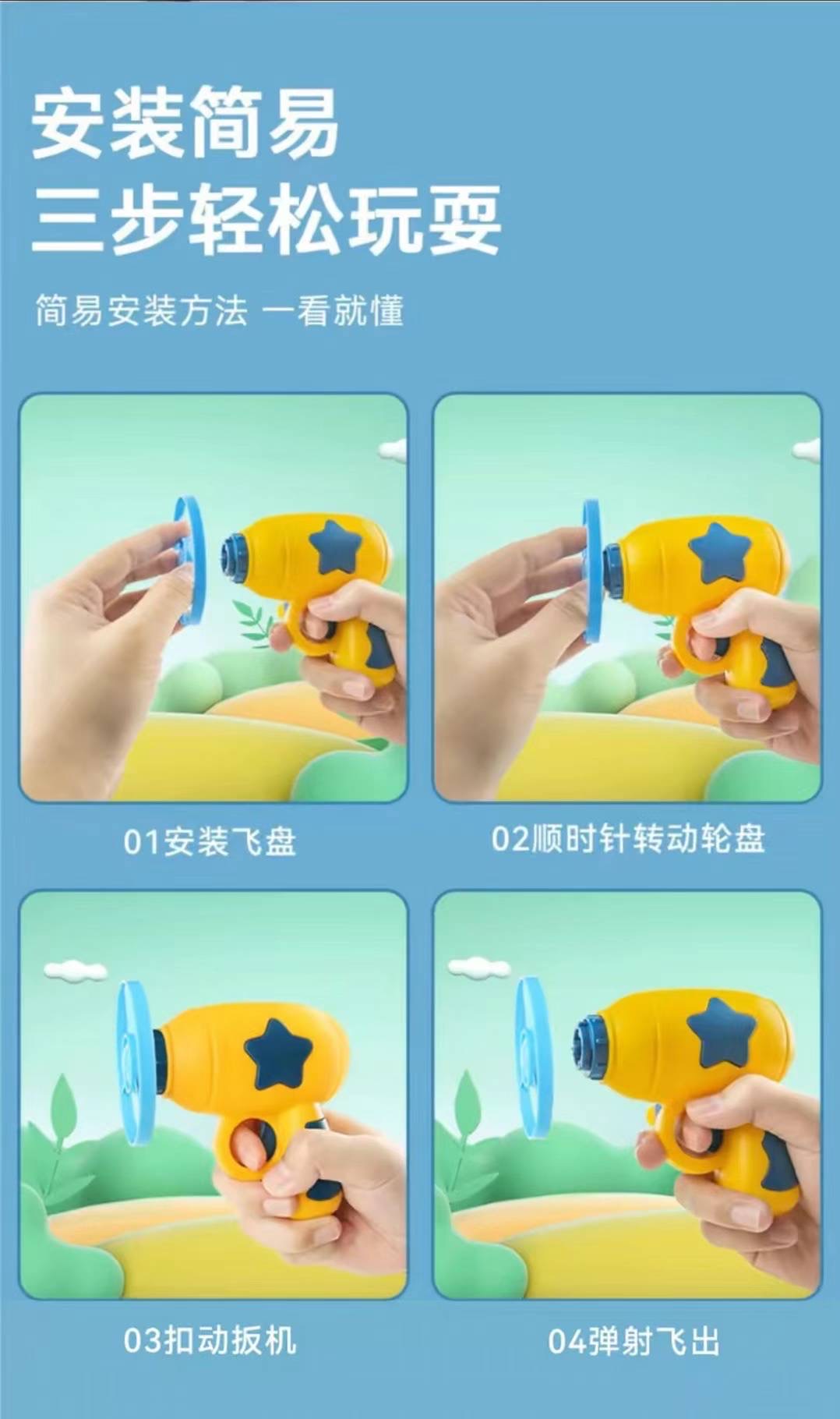 安装简易
三步轻松玩耍

简易安装方法 一看就懂

01安装飞盘

02顺时针转动轮盘

03扣动扳机

04弹射飞出